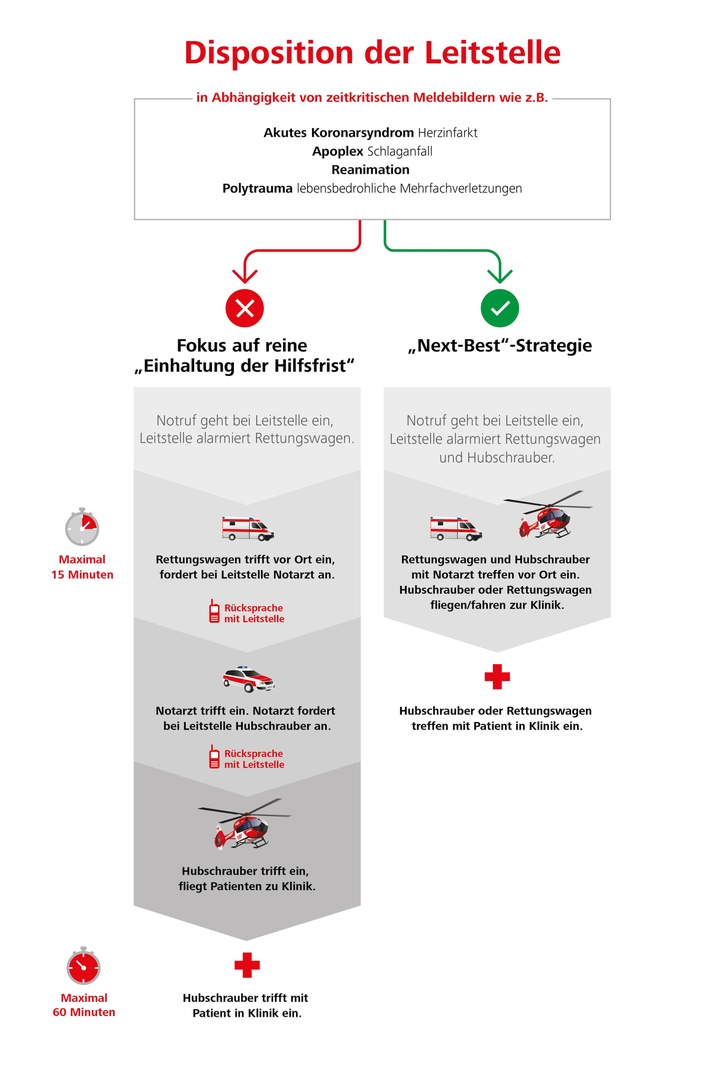 Disposition der Leitstelle

in Abhängigkeit von zeitkritischen Meldebildern wie z.B.

Akutes Koronarsyndrom Herzinfarkt
Apoplex Schlaganfall
Reanimation
Polytrauma lebensbedrohliche Mehrfachverletzungen

Fokus auf reine „Einhaltung der Hilfsfrist“

Notruf geht bei Leitstelle ein, Leitstelle alarmiert Rettungswagen.

Maximal 15 Minuten

Rettungswagen trifft vor Ort ein, fordert bei Leitstelle Notarzt an.

Rücksprache mit Leitstelle

Notarzt trifft ein. Notarzt fordert bei Leitstelle Hubschrauber an.

Rücksprache mit Leitstelle

Hubschrauber trifft ein, fliegt Patienten zu Klinik.

Maximal 60 Minuten

Hubschrauber trifft mit Patient in Klinik ein.

„Next-Best“-Strategie

Notruf geht bei Leitstelle ein, Leitstelle alarmiert Rettungswagen und Hubschrauber.

Rettungswagen und Hubschrauber mit Notarzt treffen vor Ort ein. Hubschrauber oder Rettungswagen fliegen/fahren zur Klinik.

Hubschrauber oder Rettungswagen treffen mit Patient in Klinik ein.